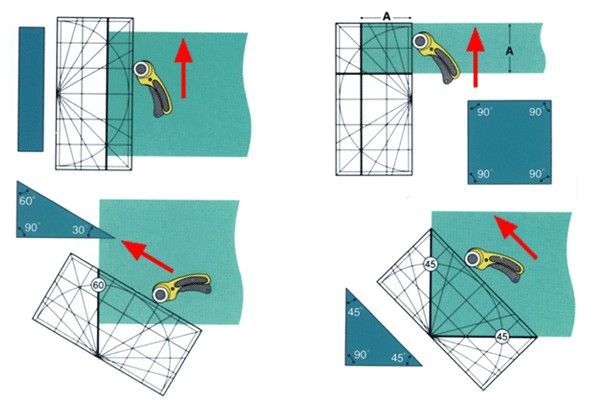 A
A
90°
90°
90°
90°
60°
90°
30°
60
45
45
45°
90°
45°